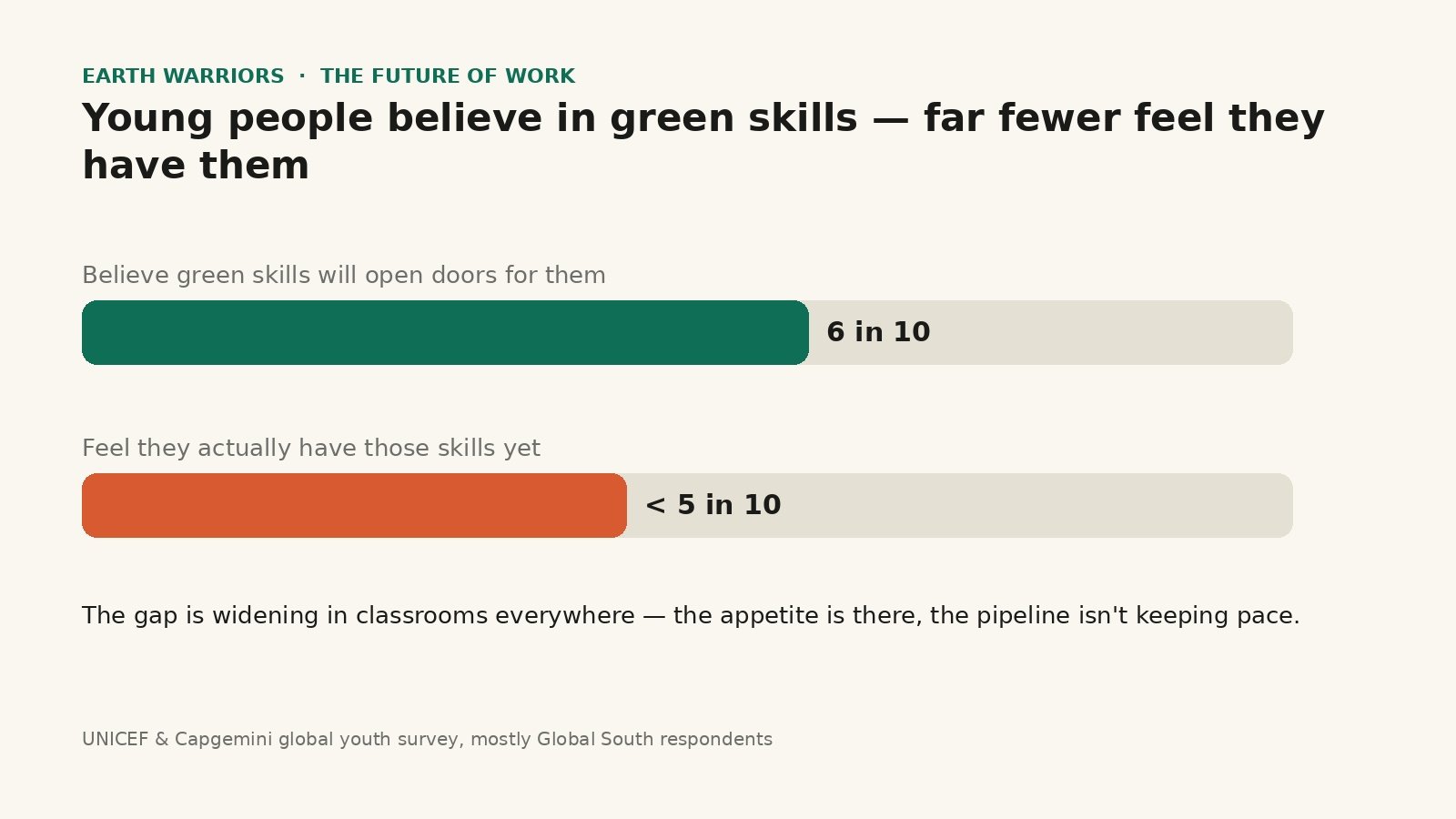 EARTH WARRIORS · THE FUTURE OF WORK

Young people believe in green skills — far fewer feel they have them

Believe green skills will open doors for them

6 in 10

Feel they actually have those skills yet

< 5 in 10

The gap is widening in classrooms everywhere — the appetite is there, the pipeline isn't keeping pace.

UNICEF & Capgemini global youth survey, mostly Global South respondents